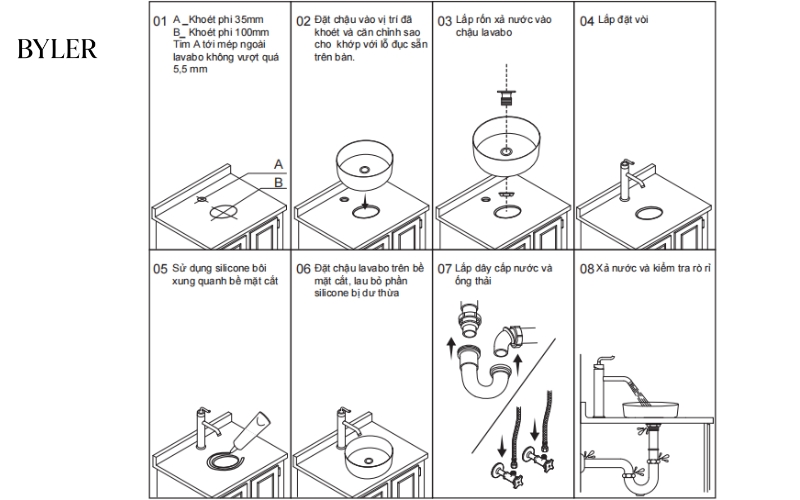 BYLER

01 A _Khoét phi 35mm
B_ Khoét phi 100mm
Tim A tới mép ngoài lavabo không vượt quá 5,5 mm

A
B

02 Đặt chậu vào vị trí đã khoét và căn chỉnh sao cho khớp với lỗ đục sẵn trên bàn.

03 Lắp rốn xả nước vào chậu lavabo

04 Lắp đặt vòi

05 Sử dụng silicone bôi xung quanh bề mặt cắt

06 Đặt chậu lavabo trên bề mặt cắt, lau bỏ phần silicone bị dư thừa

07 Lắp dây cấp nước và ống thải

08 Xả nước và kiểm tra rò rỉ